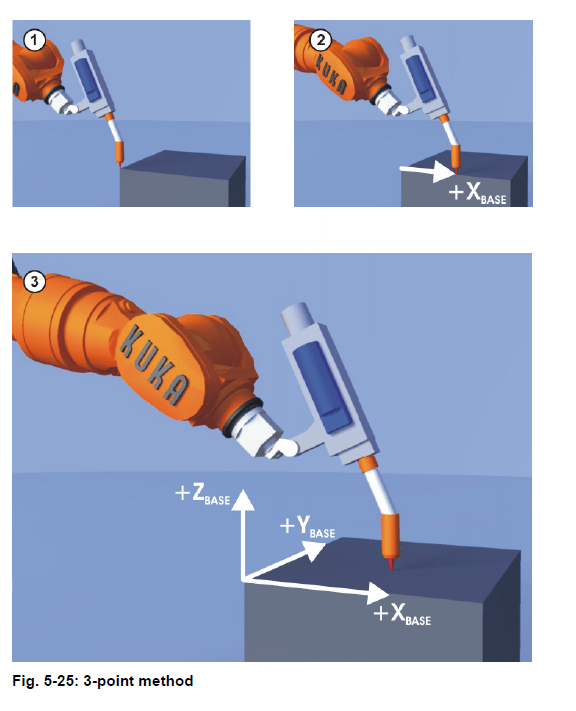 1

2

KUKA

$+X_{BASE}$

3

KUKA

$+Z_{BASE}$

$+Y_{BASE}$

$+X_{BASE}$

Fig. 5-25: 3-point method